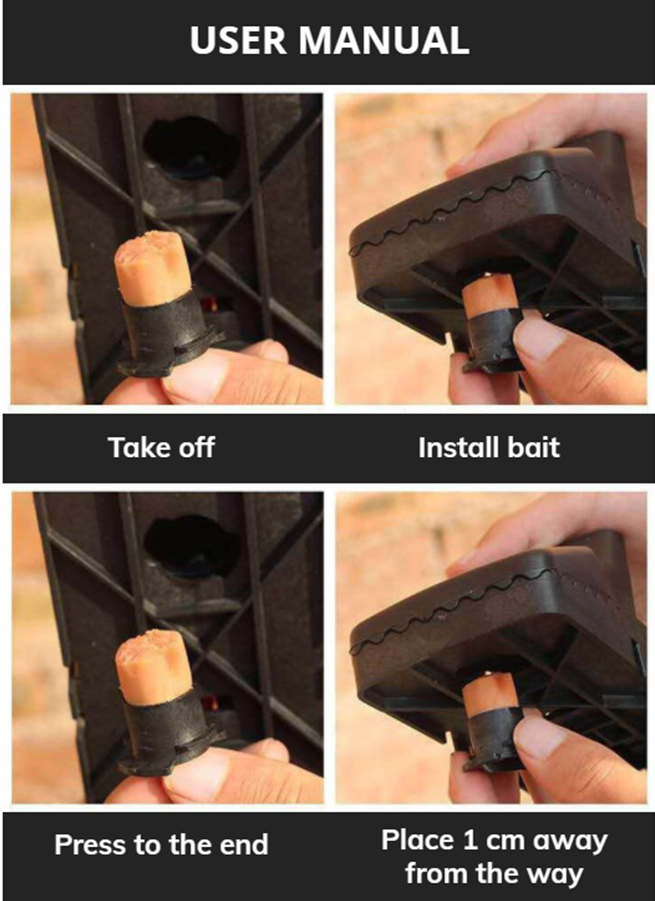 USER MANUAL

Take off

Install bait

Press to the end

Place 1 cm away from the way